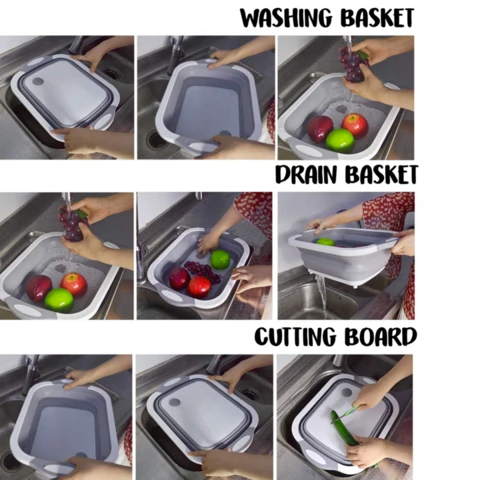 WASHING BASKET

DRAIN BASKET

CUTTING BOARD